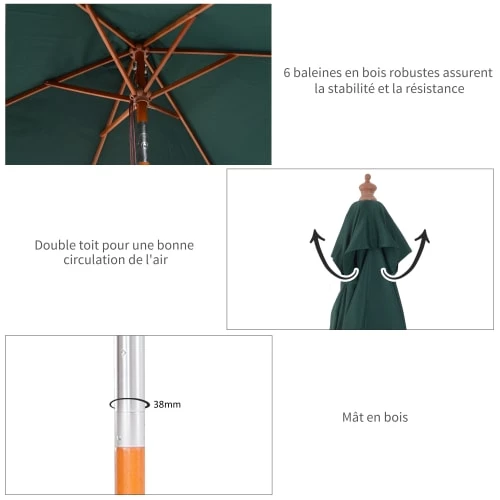 6 baleines en bois robustes assurent la stabilité et la résistance

Double toit pour une bonne circulation de l'air

38mm

Mât en bois